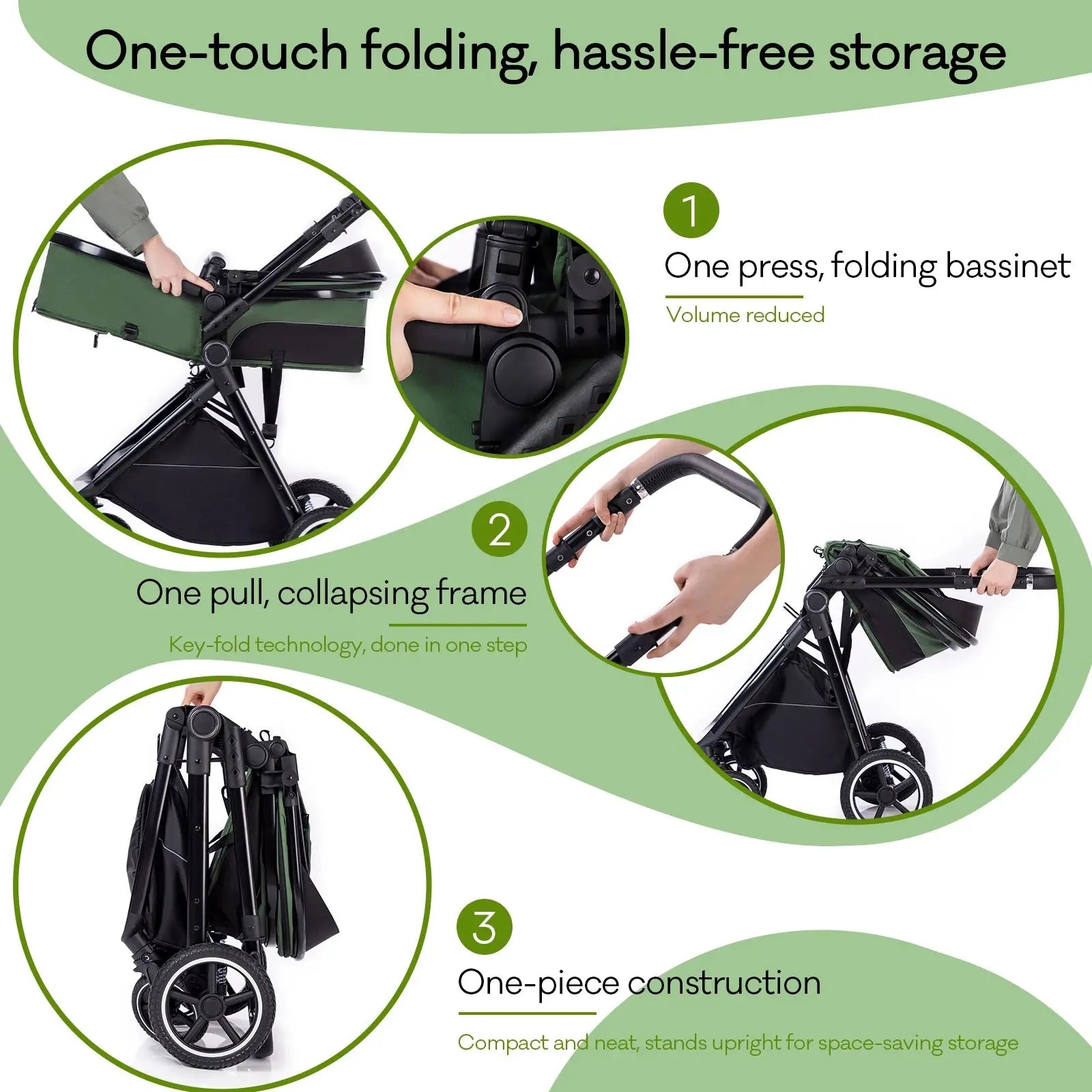 One-touch folding, hassle-free storage

1

One press, folding bassinet

Volume reduced

2

One pull, collapsing frame

Key-fold technology, done in one step

3

One-piece construction

Compact and neat, stands upright for space-saving storage